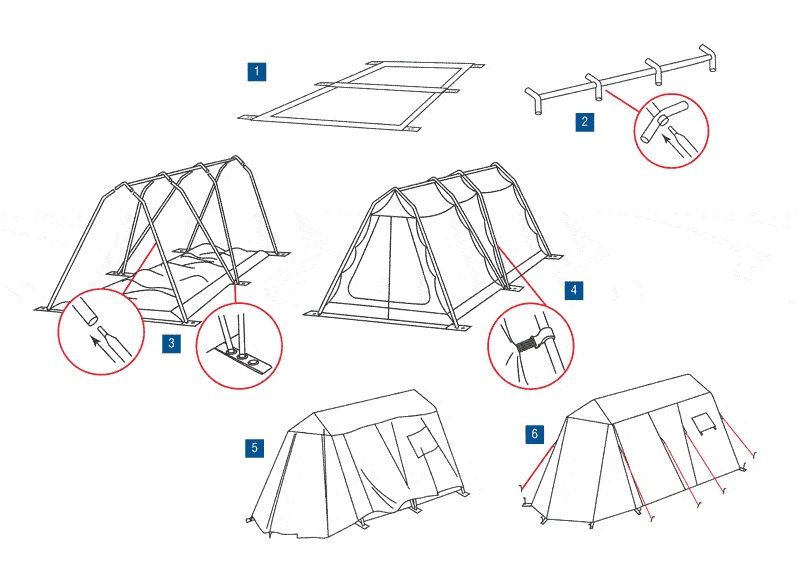 1

2

3

4

5

6