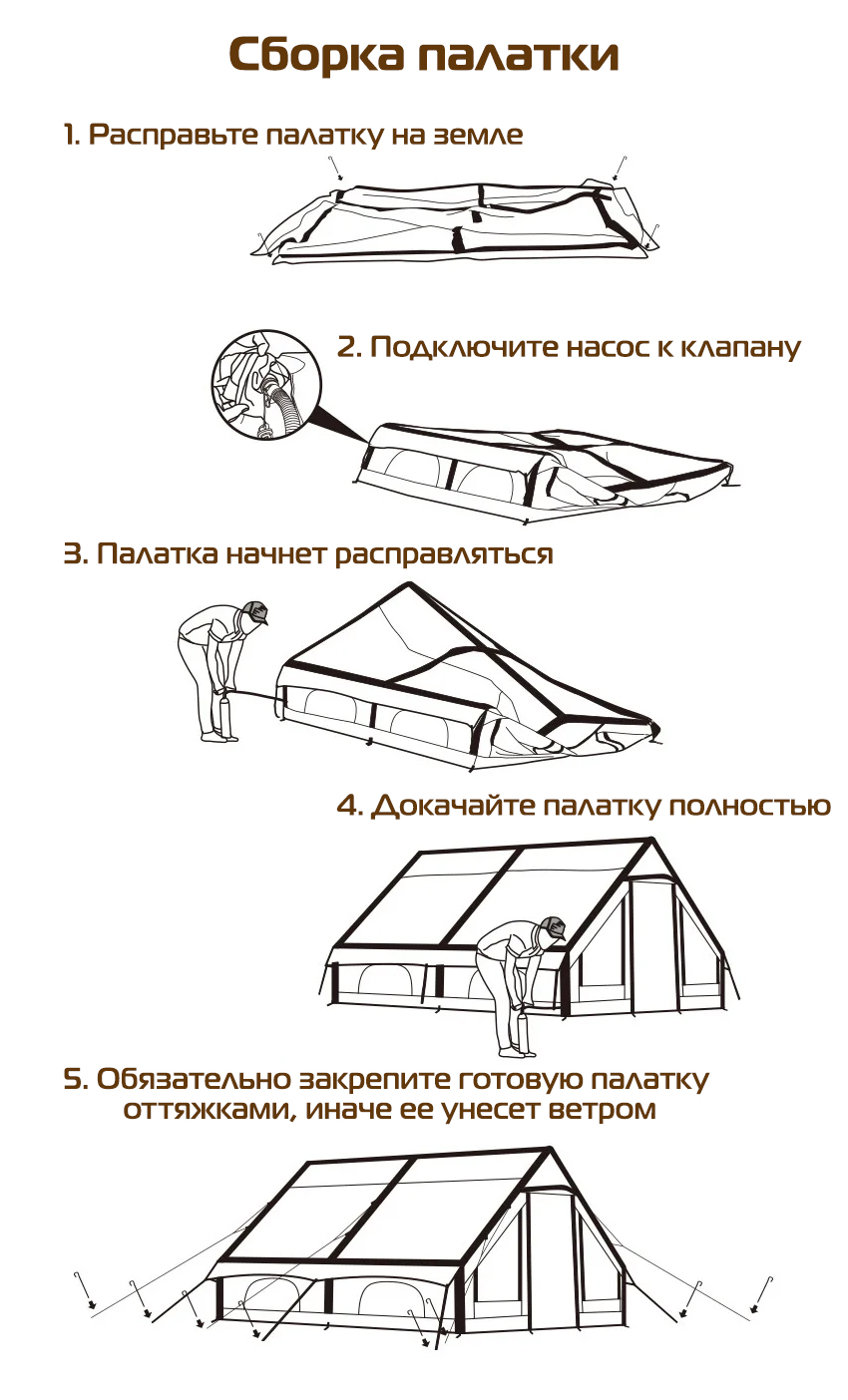 Сборка палатки

1. Расправьте палатку на земле

2. Подключите насос к клапану

3. Палатка начнет расправляться

4. Докачайте палатку полностью

5. Обязательно закрепите готовую палатку оттяжками, иначе ее унесет ветром