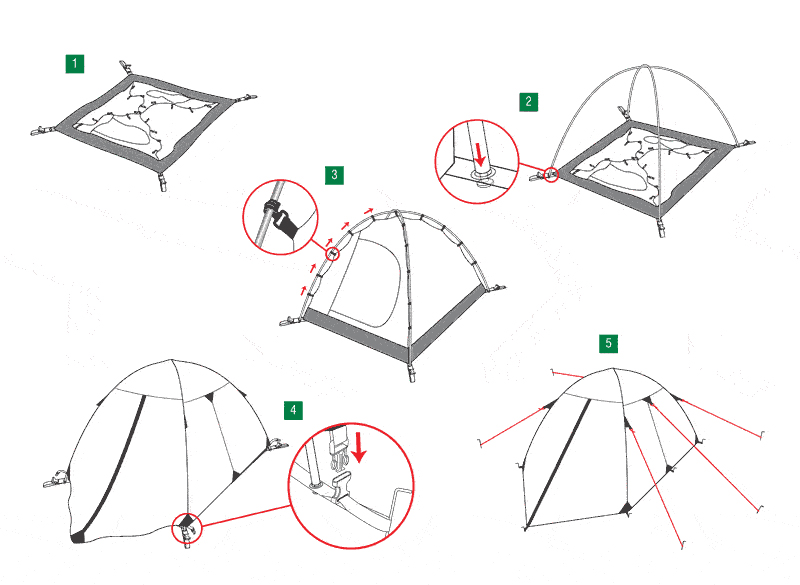 1

2

3

4

5