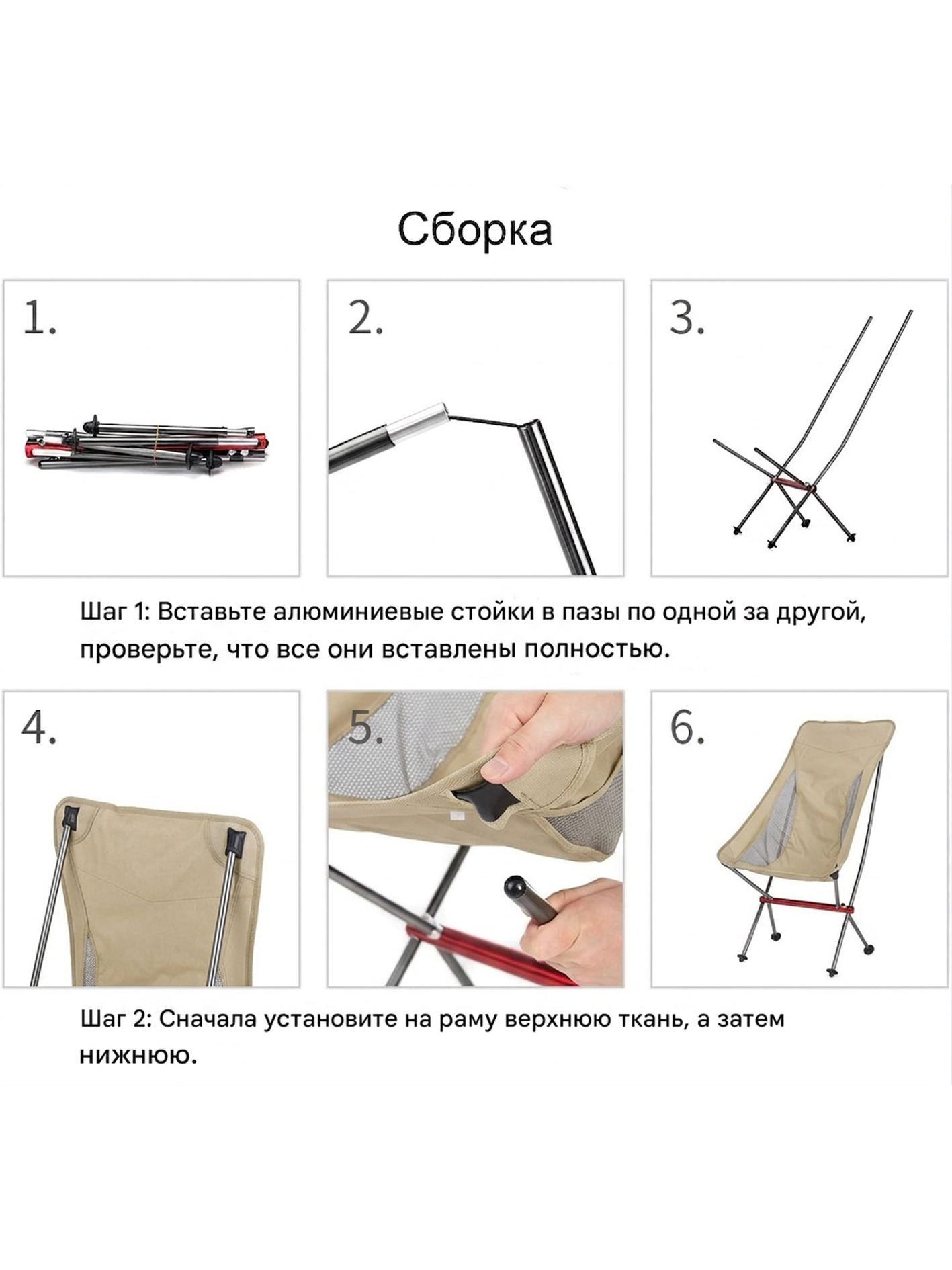 Сборка

1.

2.

3.

Шаг 1: Вставьте алюминиевые стойки в пазы по одной за другой, проверьте, что все они вставлены полностью.

4.

5.

6.

Шаг 2: Сначала установите на раму верхнюю ткань, а затем нижнюю.