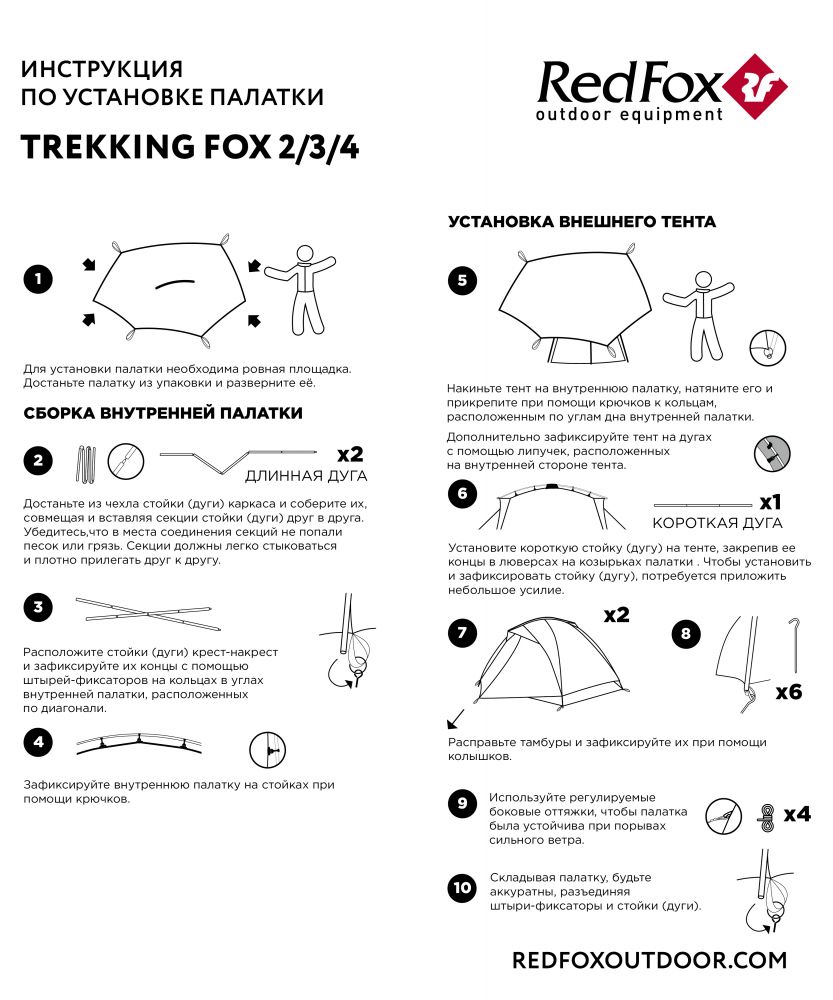 ИНСТРУКЦИЯ
ПО УСТАНОВКЕ ПАЛАТКИ

TREKKING FOX 2/3/4

RedFox
outdoor equipment

1

Для установки палатки необходима ровная площадка. Достаньте палатку из упаковки и разверните её.

СБОРКА ВНУТРЕННЕЙ ПАЛАТКИ

2

x2
ДЛИННАЯ ДУГА

Достаньте из чехла стойки (дуги) каркаса и соберите их, совмещая и вставляя секции стойки (дуги) друг в друга. Убедитесь,что в места соединения секций не попали песок или грязь. Секции должны легко стыковаться и плотно прилегать друг к другу.

3

Расположите стойки (дуги) крест-накрест и зафиксируйте их концы с помощью штырей-фиксаторов на кольцах в углах внутренней палатки, расположенных по диагонали.

4

Зафиксируйте внутреннюю палатку на стойках при помощи крючков.

УСТАНОВКА ВНЕШНЕГО ТЕНТА

5

Накиньте тент на внутреннюю палатку, натяните его и прикрепите при помощи крючков к кольцам, расположенным по углам дна внутренней палатки.

Дополнительно зафиксируйте тент на дугах с помощью липучек, расположенных на внутренней стороне тента.

6

x1
КОРОТКАЯ ДУГА

Установите короткую стойку (дугу) на тенте, закрепив ее концы в люверсах на козырьках палатки . Чтобы установить и зафиксировать стойку (дугу), потребуется приложить небольшое усилие.

7

x2

8

x6

Расправьте тамбуры и зафиксируйте их при помощи колышков.

9

Используйте регулируемые боковые оттяжки, чтобы палатка была устойчива при порывах сильного ветра.

x4

10

Складывая палатку, будьте аккуратны, разъединяя штыри-фиксаторы и стойки (дуги).

REDFOXOUTDOOR.COM