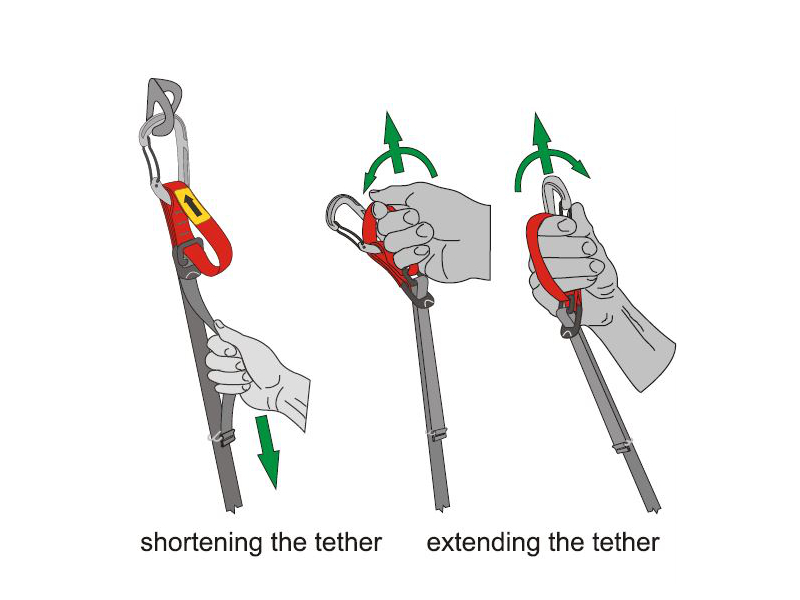 shortening the tether

extending the tether