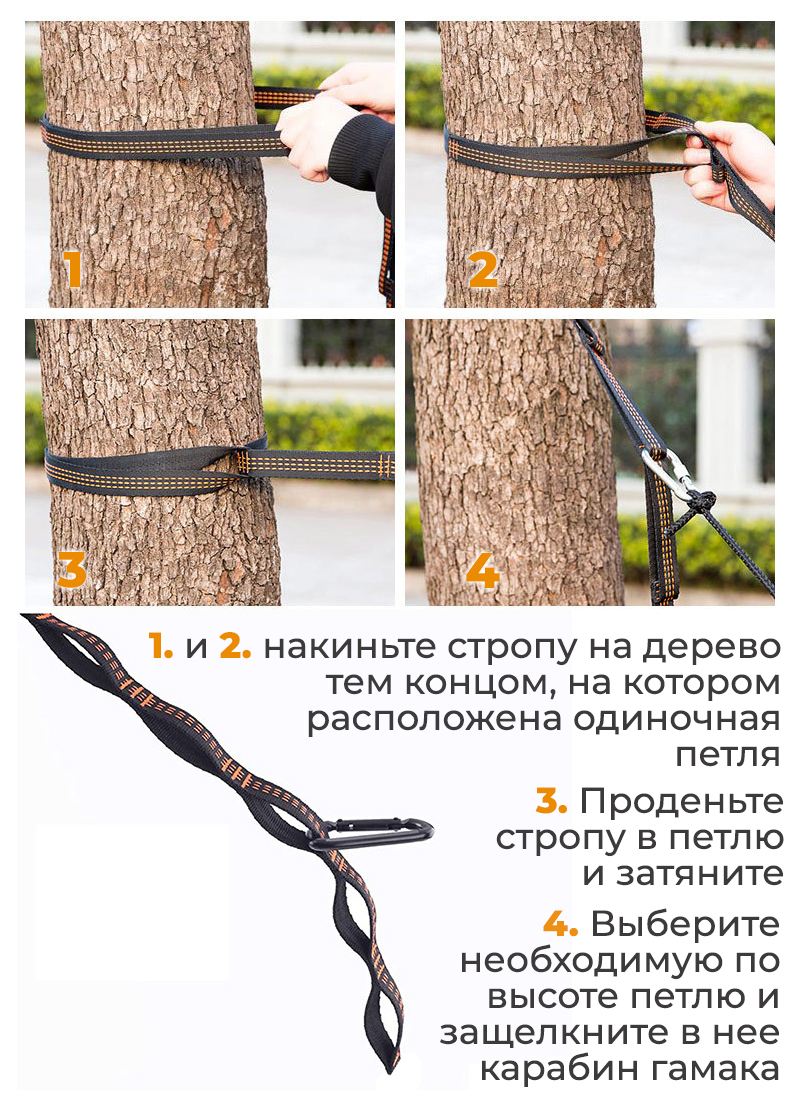 1

2

3

4

1. и 2. накиньте стропу на дерево тем концом, на котором расположена одиночная петля

3. Проденьте стропу в петлю и затяните

4. Выберите необходимую по высоте петлю и защелкните в нее карабин гамака