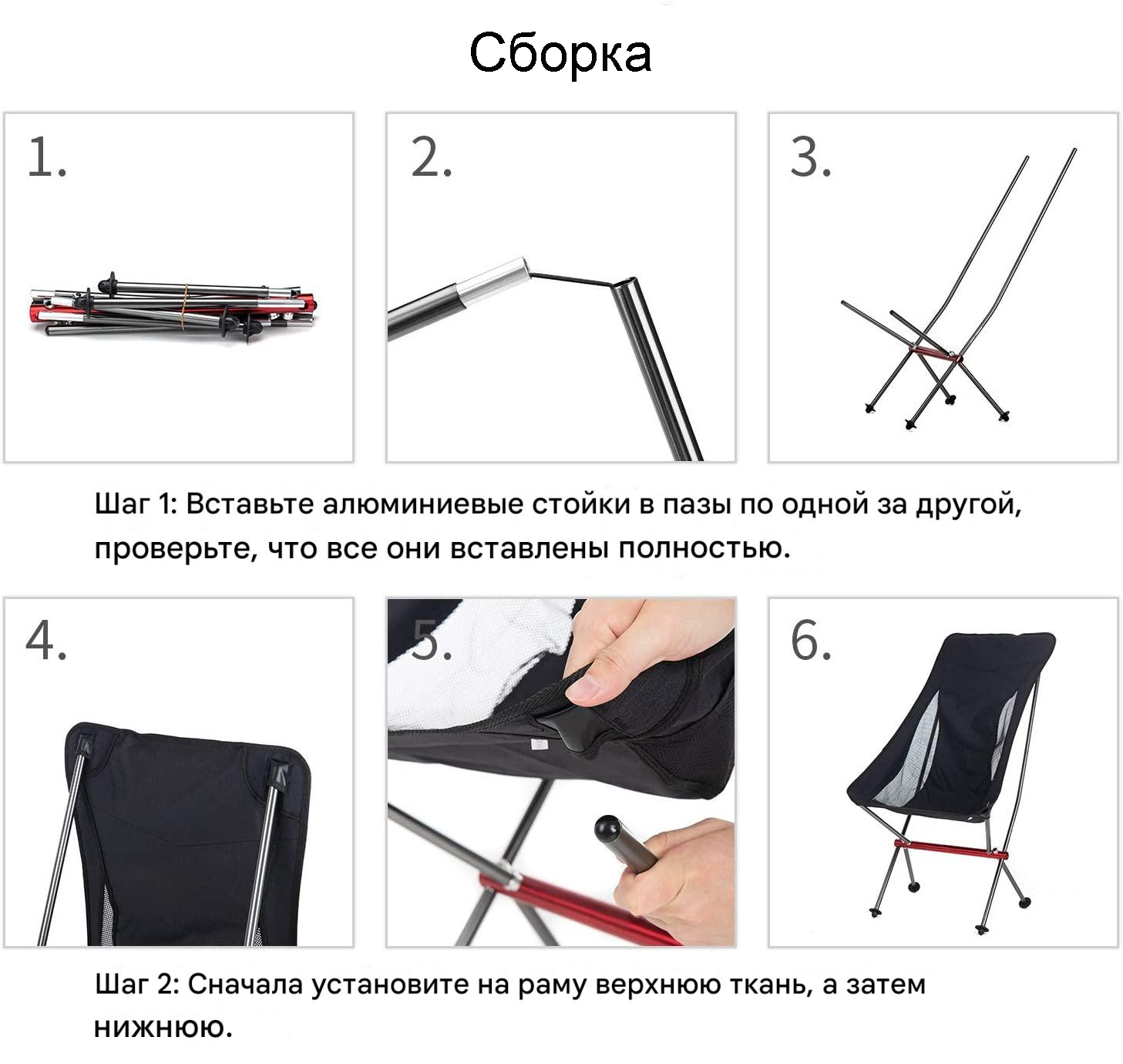 Сборка

1.

2.

3.

Шаг 1: Вставьте алюминиевые стойки в пазы по одной за другой, проверьте, что все они вставлены полностью.

4.

5.

6.

Шаг 2: Сначала установите на раму верхнюю ткань, а затем нижнюю.