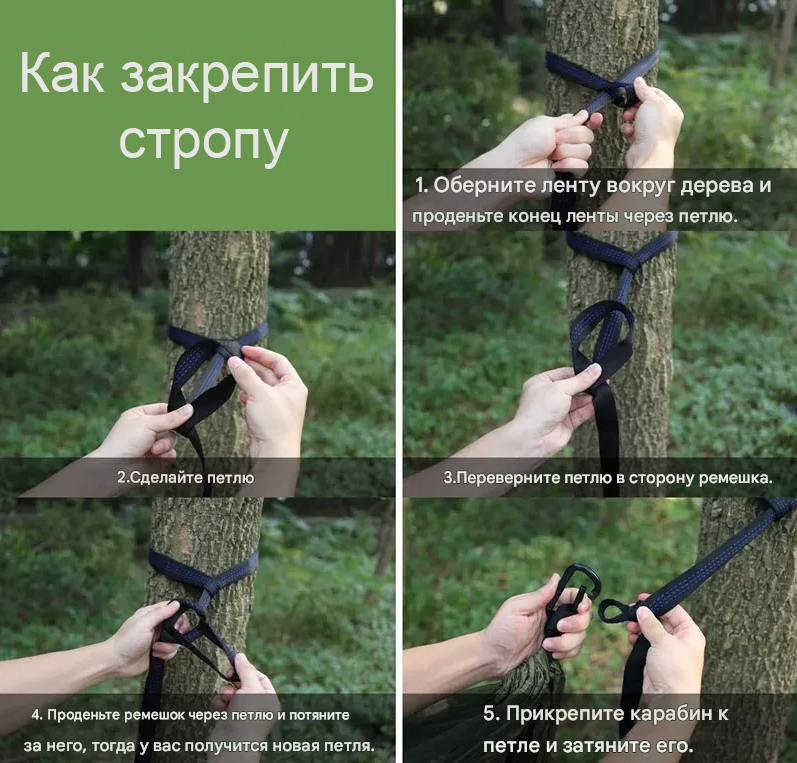 Как закрепить стропу

1. Оберните ленту вокруг дерева и проденьте конец ленты через петлю.

2.Сделайте петлю

3.Переверните петлю в сторону ремешка.

4. Проденьте ремешок через петлю и потяните за него, тогда у вас получится новая петля.

5. Прикрепите карабин к петле и затяните его.