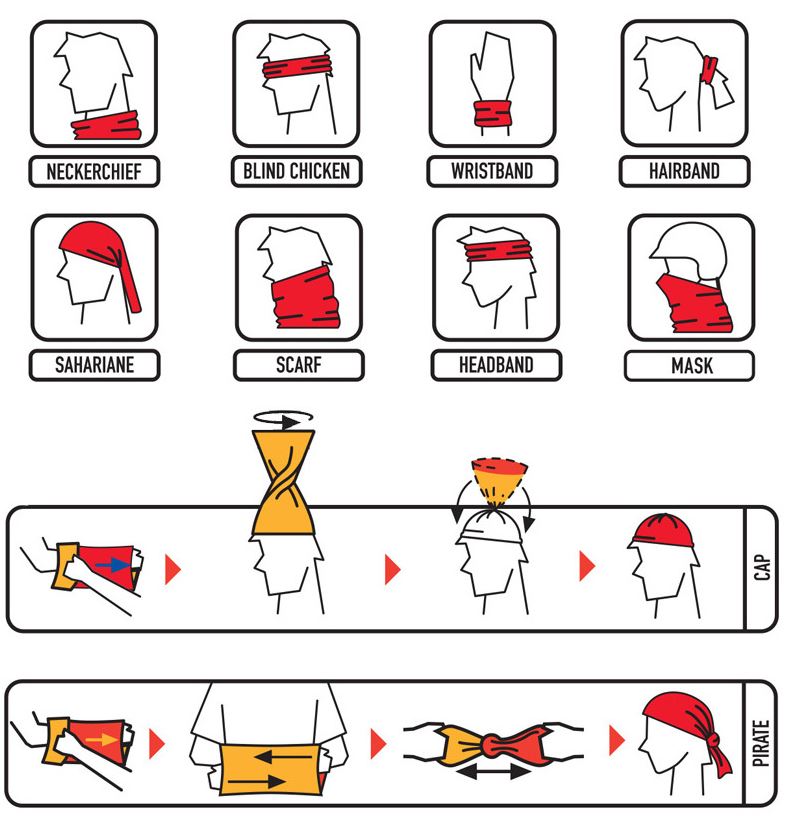 NECKERCHIEF
BLIND CHICKEN
WRISTBAND
HAIRBAND
SAHARIANE
SCARF
HEADBAND
MASK
CAP
PIRATE