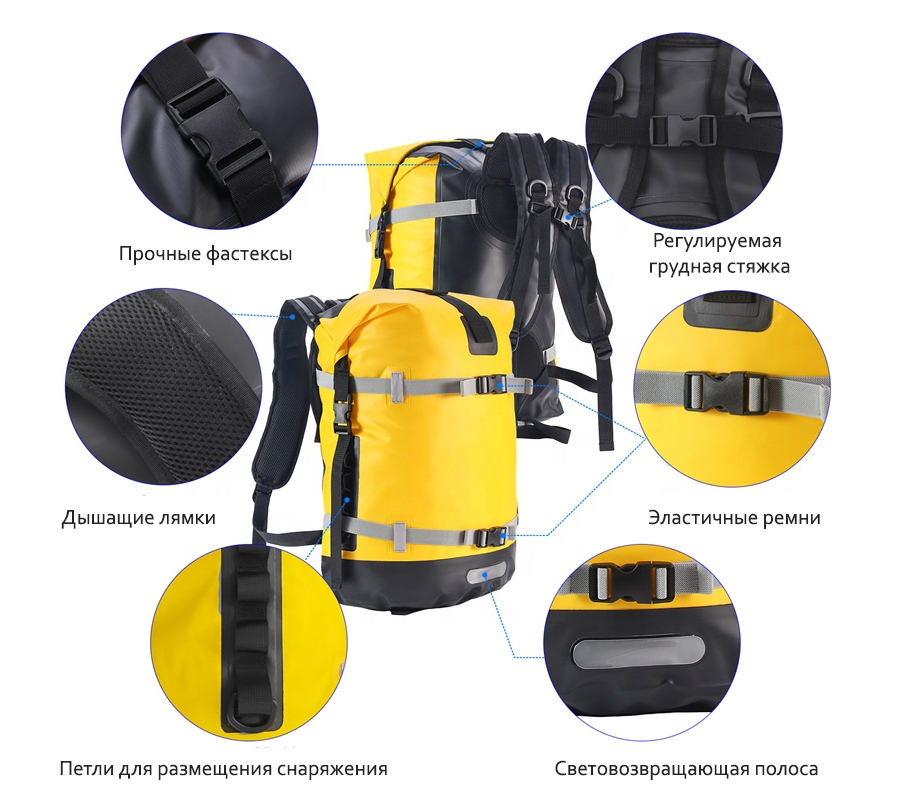 Прочные фастексы

Регулируемая грудная стяжка

Дышащие лямки

Эластичные ремни

Петли для размещения снаряжения

Световозвращающая полоса