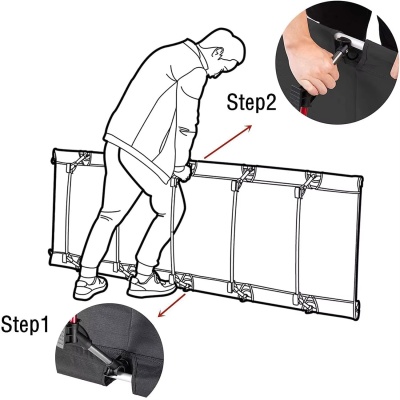 Step2

Step1