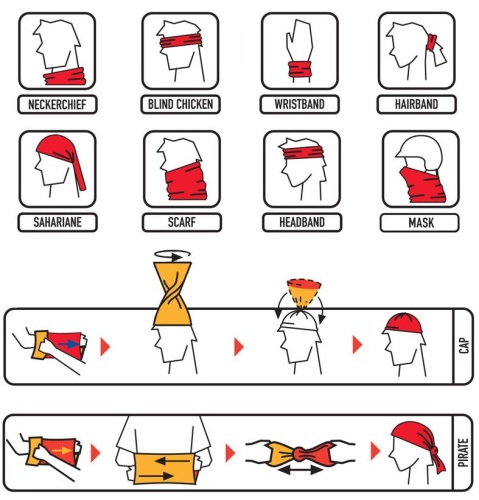 NECKERCHIEF
BLIND CHICKEN
WRISTBAND
HAIRBAND
SAHARIANE
SCARF
HEADBAND
MASK
CAP
PIRATE